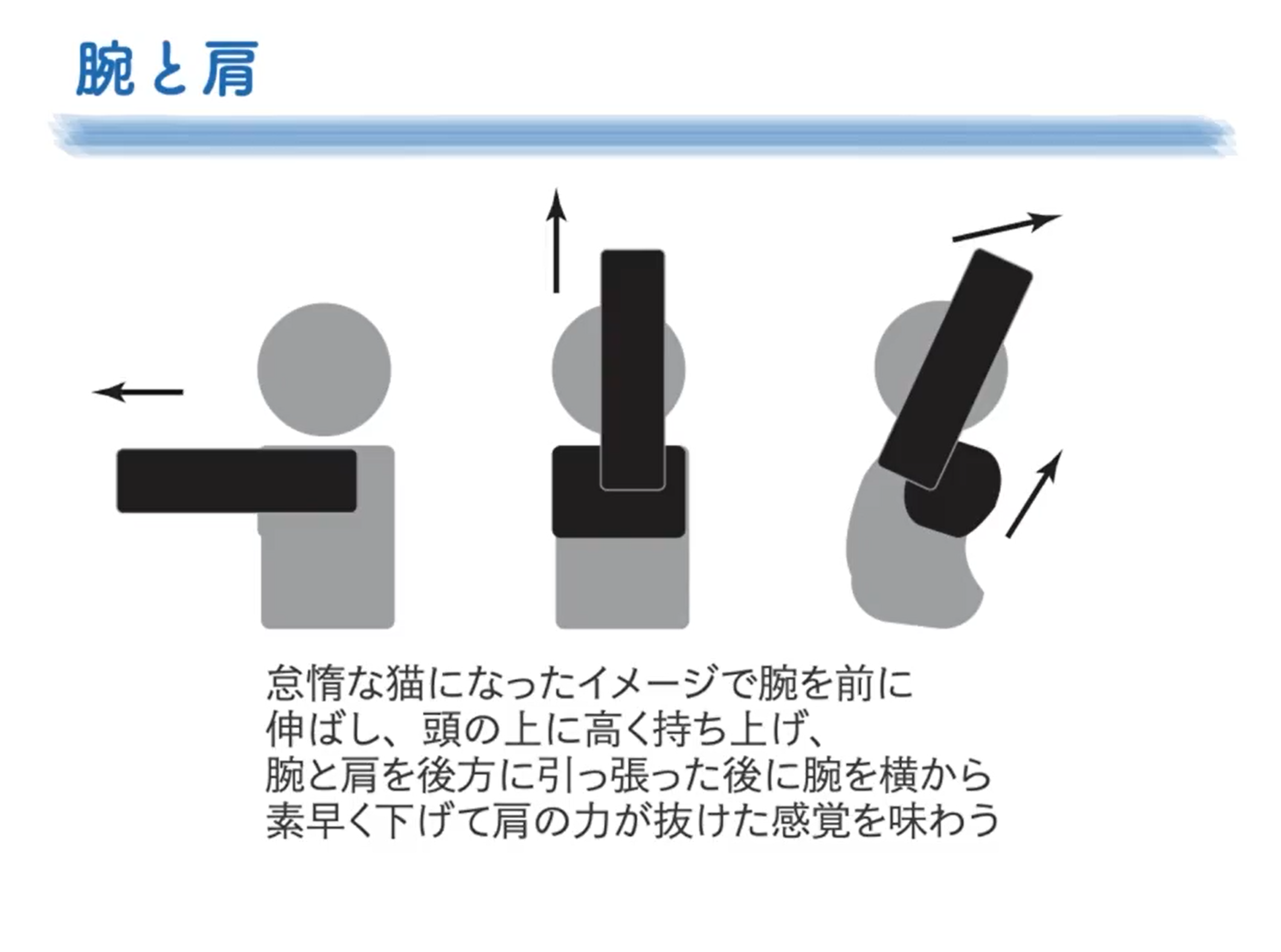 腕と肩

怠惰な猫になったイメージで腕を前に伸ばし、頭の上に高く持ち上げ、腕と肩を後方に引っ張った後に腕を横から素早く下げて肩の力が抜けた感覚を味わう